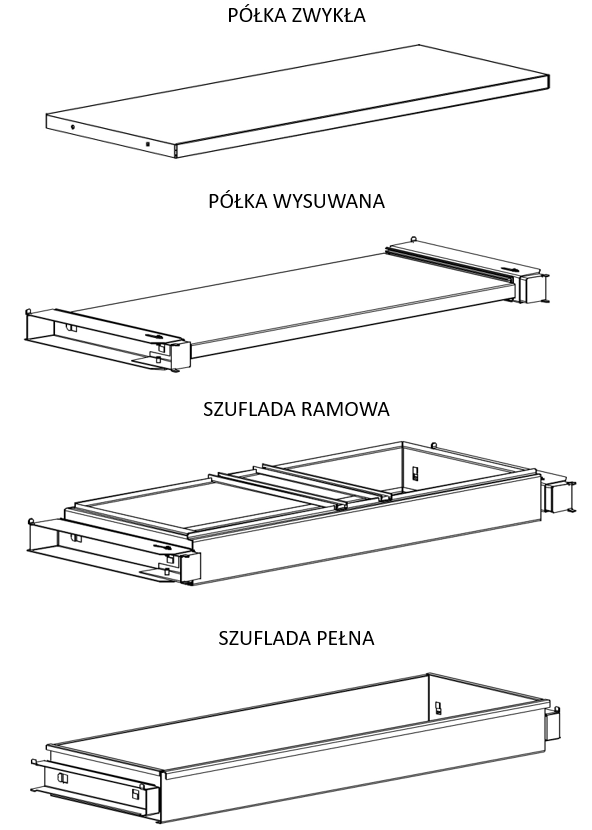 PÓŁKA ZWYKŁA

PÓŁKA WYSUWANA

SZUFLADA RAMOWA

SZUFLADA PEŁNA